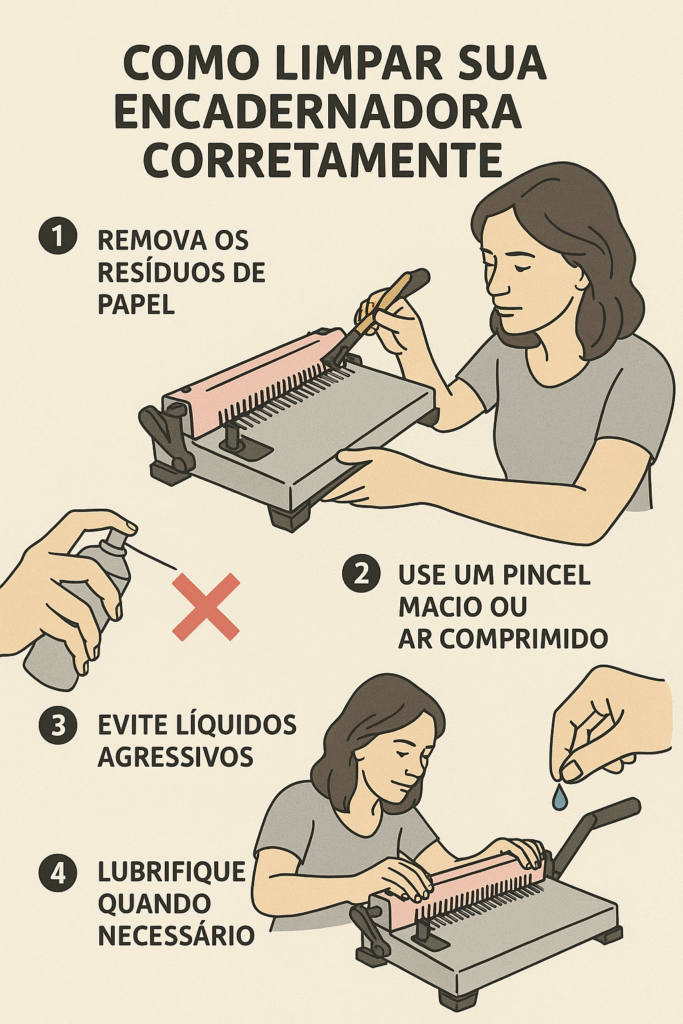 COMO LIMPAR SUA ENCADERNADORA CORRETAMENTE

1 REMOVA OS RESÍDUOS DE PAPEL

2 USE UM PINCEL MACIO OU AR COMPRIMIDO

3 EVITE LÍQUIDOS AGRESSIVOS

4 LUBRIFIQUE QUANDO NECESSÁRIO